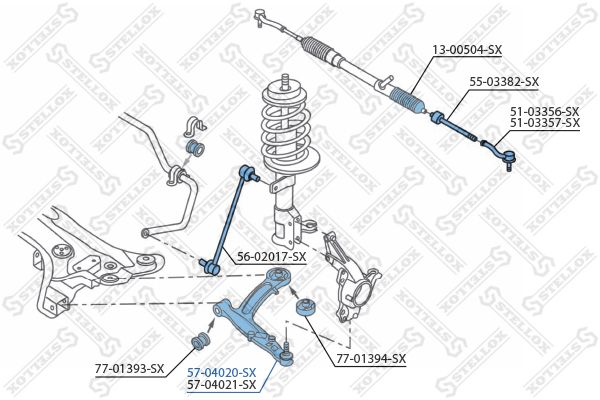 13-00504-SX
55-03382-SX
51-03356-SX
51-03357-SX
56-02017-SX
77-01394-SX
77-01393-SX
57-04020-SX
57-04021-SX
STELLOX