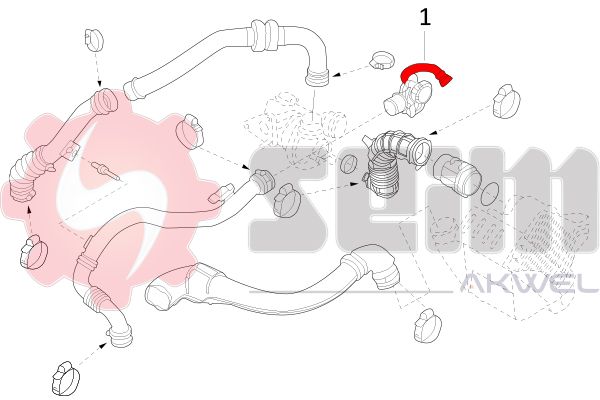 1

SEIM

AKWEL