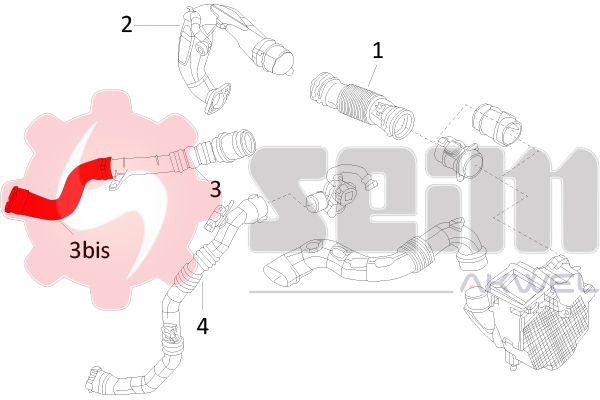 2

1

3

3bis

4

seim
AKWEL